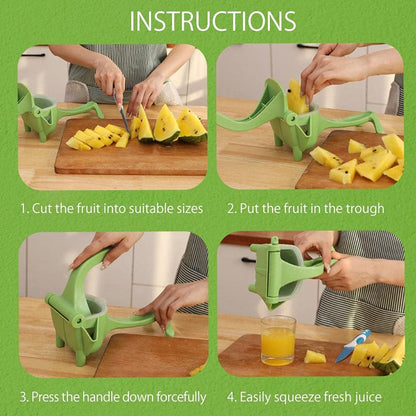 INSTRUCTIONS

1. Cut the fruit into suitable sizes

2. Put the fruit in the trough

3. Press the handle down forcefully

4. Easily squeeze fresh juice